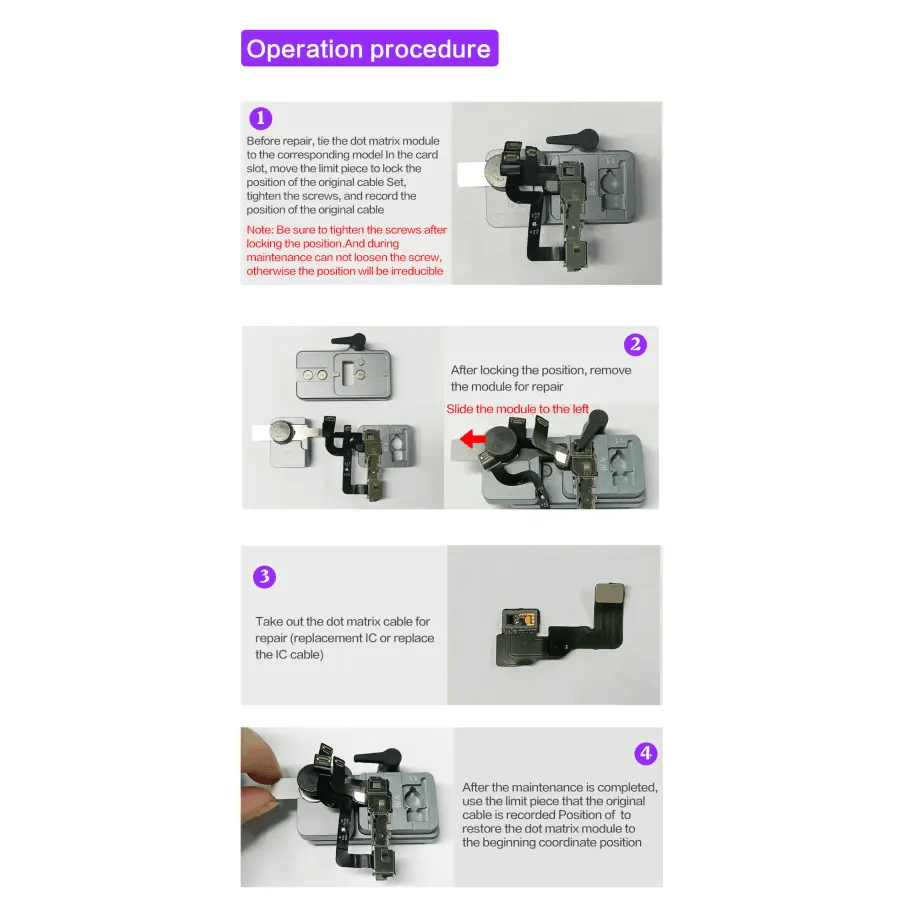 Operation procedure

1

Before repair, tie the dot matrix module to the corresponding model In the card slot, move the limit piece to lock the position of the original cable Set, tighten the screws, and record the position of the original cable

Note: Be sure to tighten the screws after locking the position.And during maintenance can not loosen the screw, otherwise the position will be irreducible

2

After locking the position, remove the module for repair

Slide the module to the left

3

Take out the dot matrix cable for repair (replacement IC or replace the IC cable)

4

After the maintenance is completed, use the limit piece that the original cable is recorded Position of to restore the dot matrix module to the beginning coordinate position