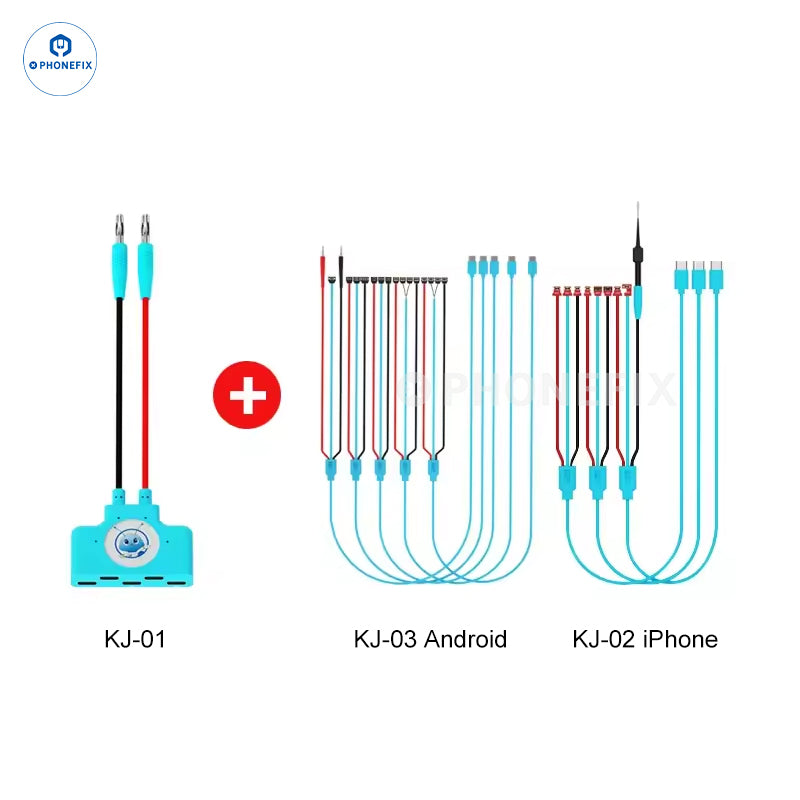 PHONEFIX

PHONEFIX

KJ-01

KJ-03 Android

KJ-02 iPhone