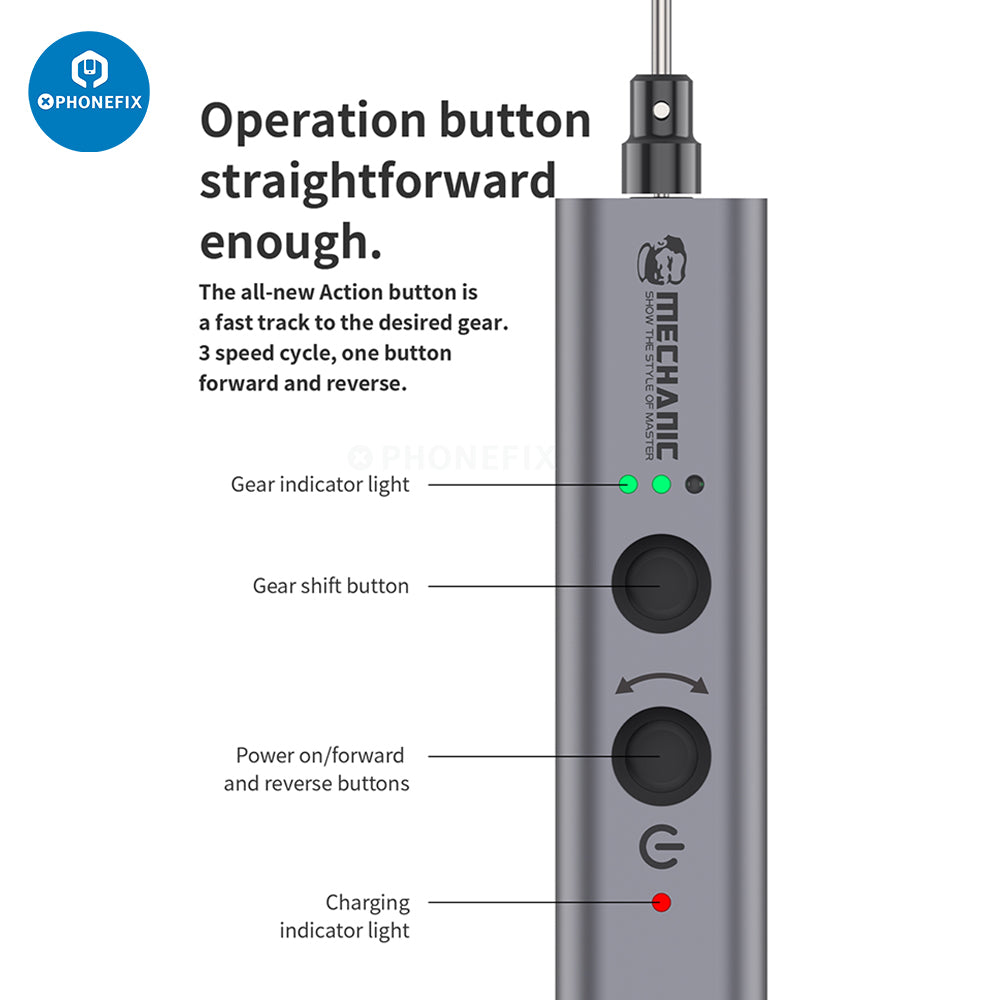 PHONEFIX

Operation button straightforward enough.

The all-new Action button is a fast track to the desired gear. 3 speed cycle, one button forward and reverse.

MECHANIC
SHOW THE STYLE OF MASTER

PHONEFIX

Gear indicator light

Gear shift button

Power on/forward and reverse buttons

Charging indicator light