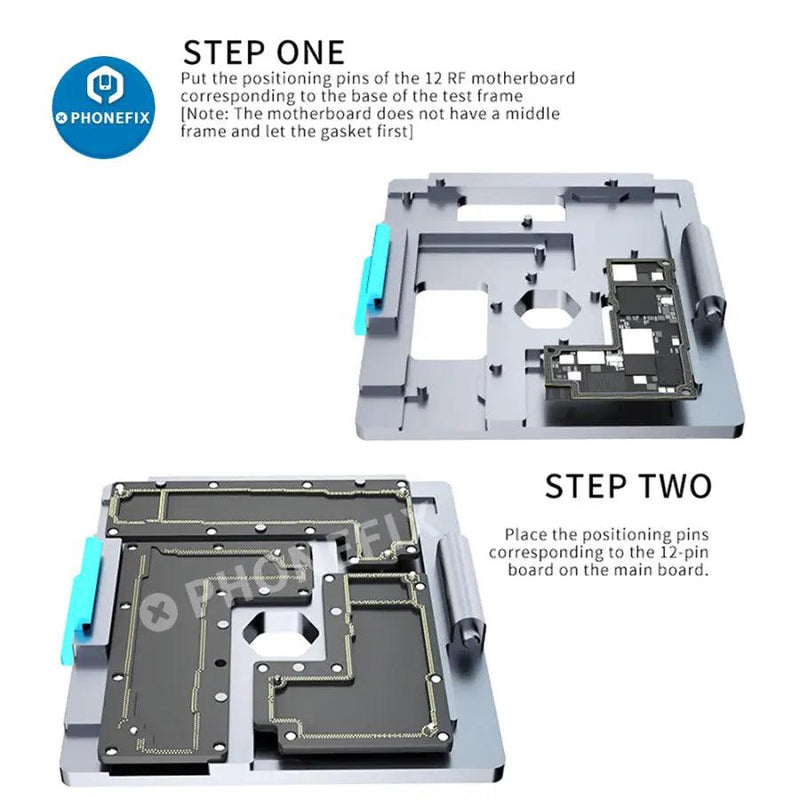 PHONEFIX

STEP ONE

Put the positioning pins of the 12 RF motherboard corresponding to the base of the test frame [Note: The motherboard does not have a middle frame and let the gasket first]

PHONEFIX

STEP TWO

Place the positioning pins corresponding to the 12-pin board on the main board.