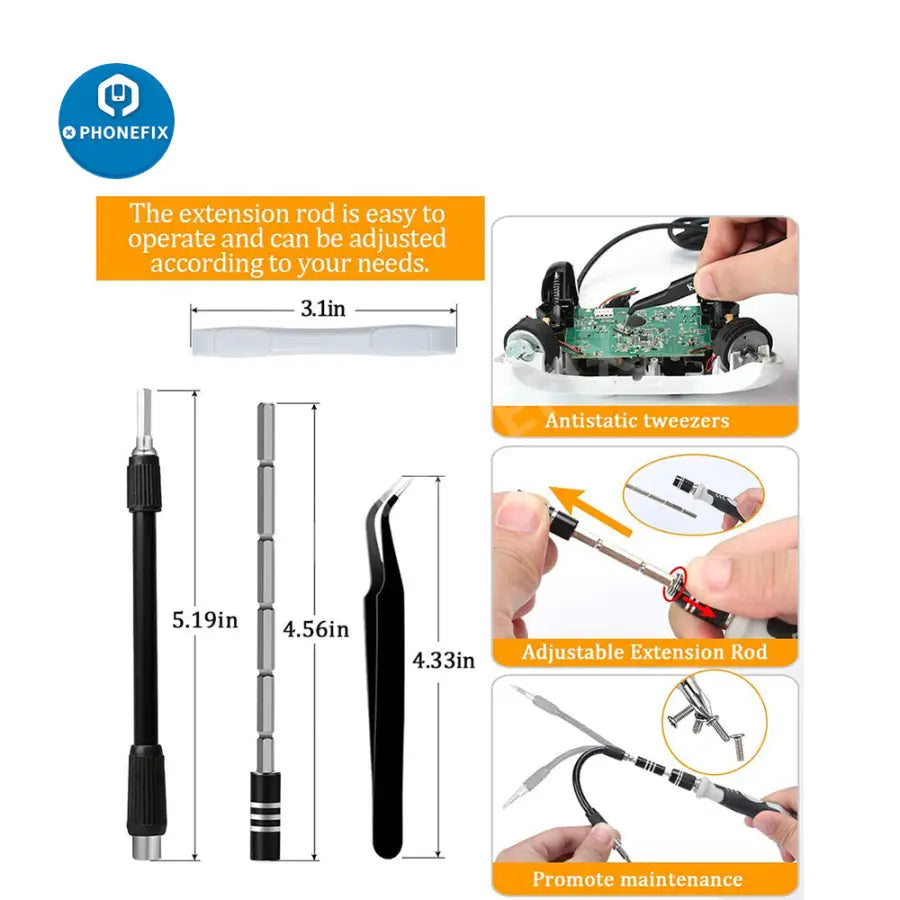 PHONEFIX

The extension rod is easy to operate and can be adjusted according to your needs.

3.1in

5.19in

4.56in

4.33in

Antistatic tweezers

Adjustable Extension Rod

Promote maintenance