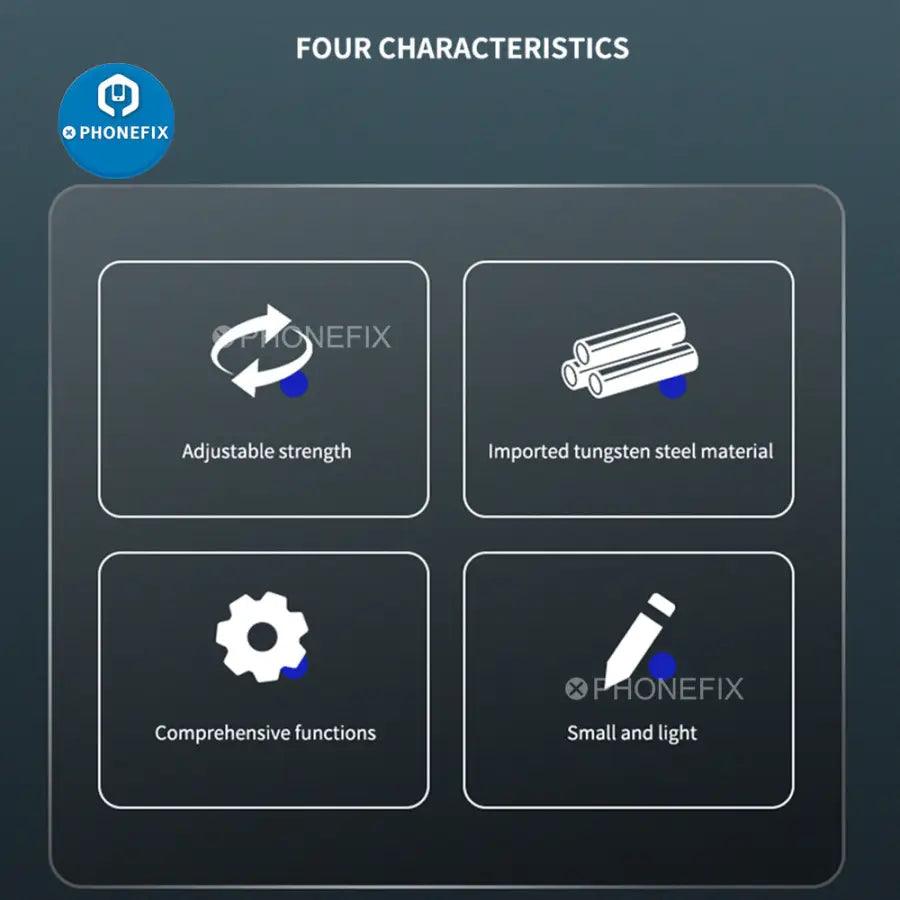 FOUR CHARACTERISTICS

PHONEFIX

PHONEFIX

Adjustable strength

Imported tungsten steel material

Comprehensive functions

PHONEFIX

Small and light