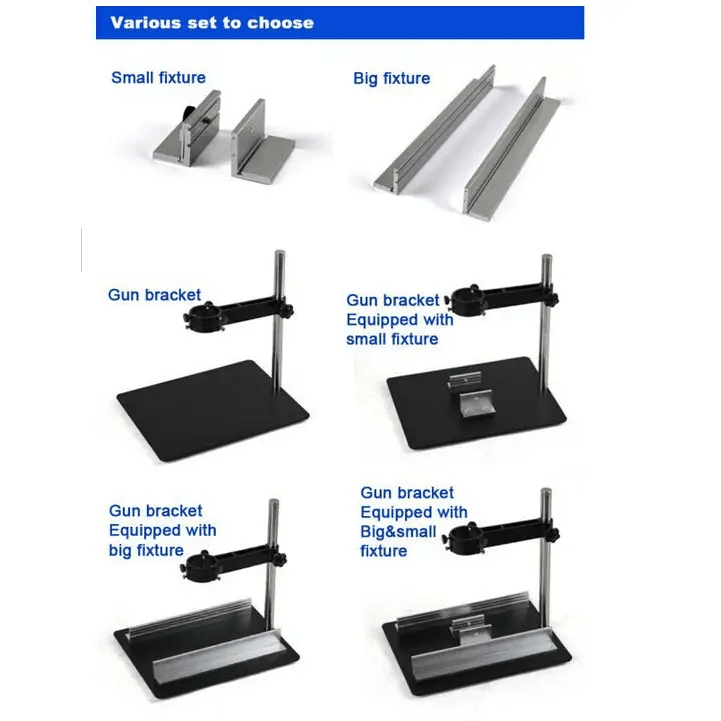 Various set to choose

Small fixture

Big fixture

Gun bracket

Gun bracket Equipped with small fixture

Gun bracket Equipped with big fixture

Gun bracket Equipped with Big&small fixture