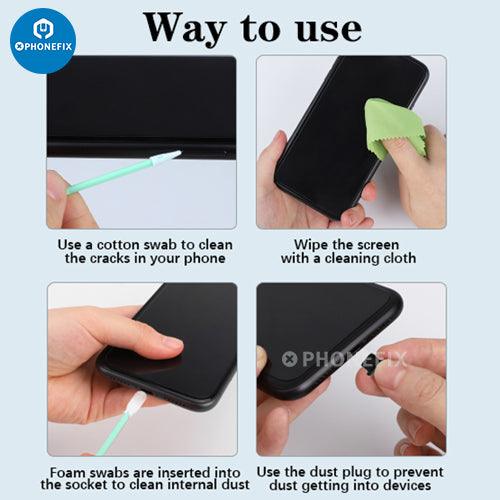 PHONEFIX

Way to use

Use a cotton swab to clean the cracks in your phone

Wipe the screen with a cleaning cloth

PHONEFIX

Foam swabs are inserted into the socket to clean internal dust

Use the dust plug to prevent dust getting into devices