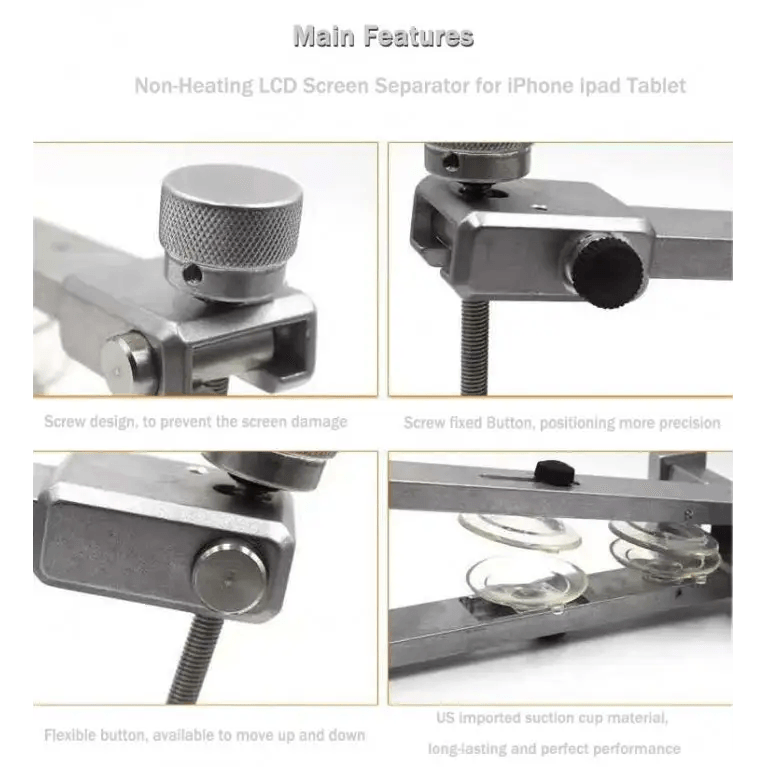 Main Features

Non-Heating LCD Screen Separator for iPhone ipad Tablet

Screw design, to prevent the screen damage

Screw fixed Button, positioning more precision

Flexible button, available to move up and down

US imported suction cup material, long-lasting and perfect performance