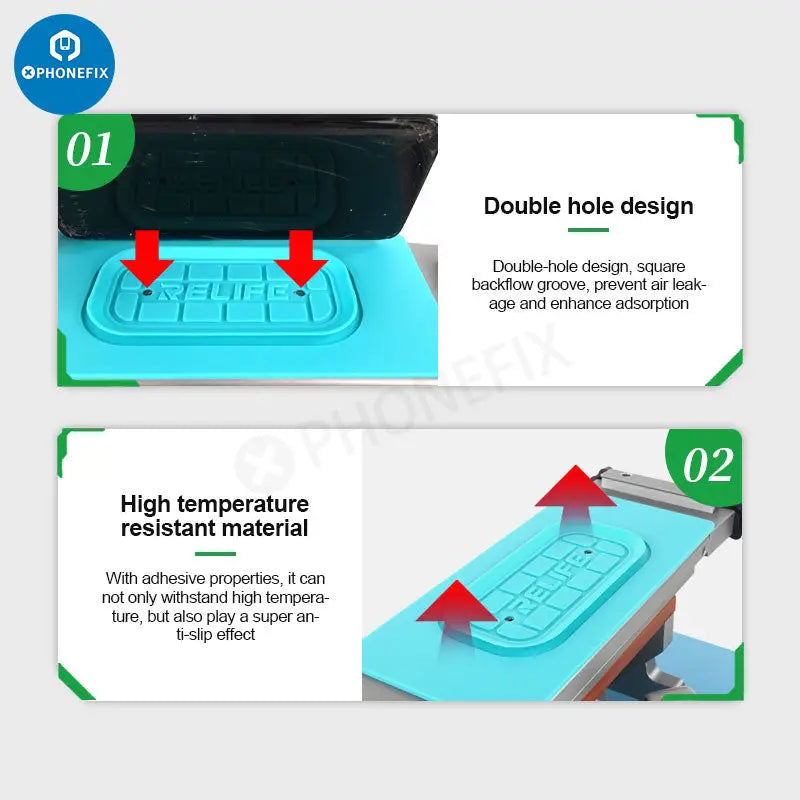 PHONEFIX

01

RELIFE

Double hole design

Double-hole design, square backflow groove, prevent air leakage and enhance adsorption

PHONEFIX

02

High temperature resistant material

With adhesive properties, it can not only withstand high temperature, but also play a super anti-slip effect

RELIFE