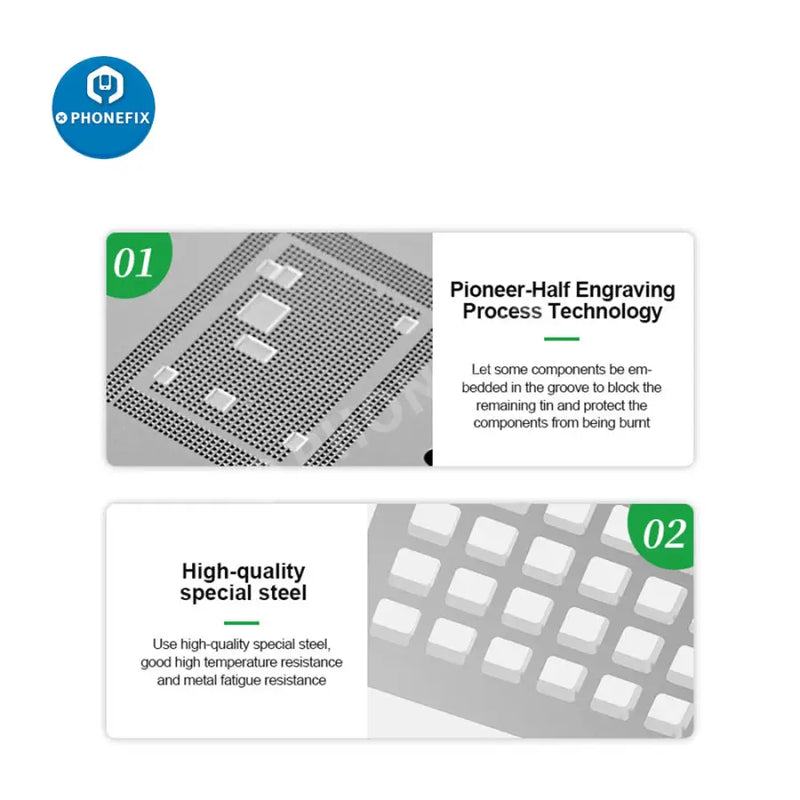 PHONEFIX

01

Pioneer-Half Engraving Process Technology

Let some components be embedded in the groove to block the remaining tin and protect the components from being burnt

02

High-quality special steel

Use high-quality special steel, good high temperature resistance and metal fatigue resistance