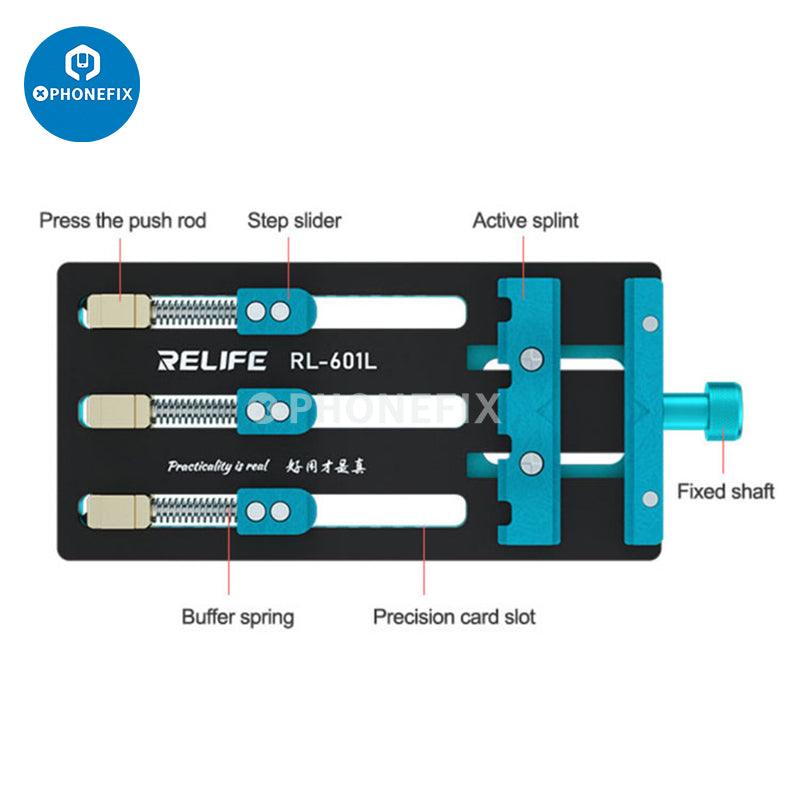 PHONEFIX

Press the push rod
Step slider
Active splint

RELIFE RL-601L

PHONEFIX

Practicality is real 好用才是真

Fixed shaft

Buffer spring
Precision card slot